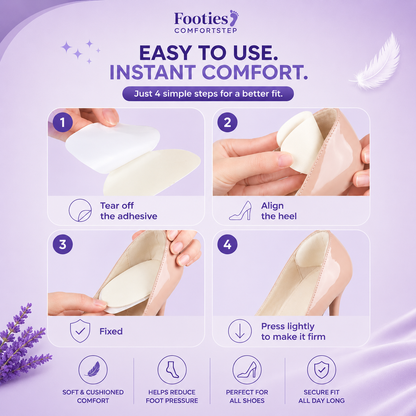 Footies
COMFORTSTEP

EASY TO USE.
INSTANT COMFORT.

Just 4 simple steps for a better fit.

1
Tear off the adhesive

2
Align the heel

3
Fixed

4
Press lightly to make it firm

SOFT & CUSHIONED COMFORT

HELPS REDUCE FOOT PRESSURE

PERFECT FOR ALL SHOES

SECURE FIT ALL DAY LONG